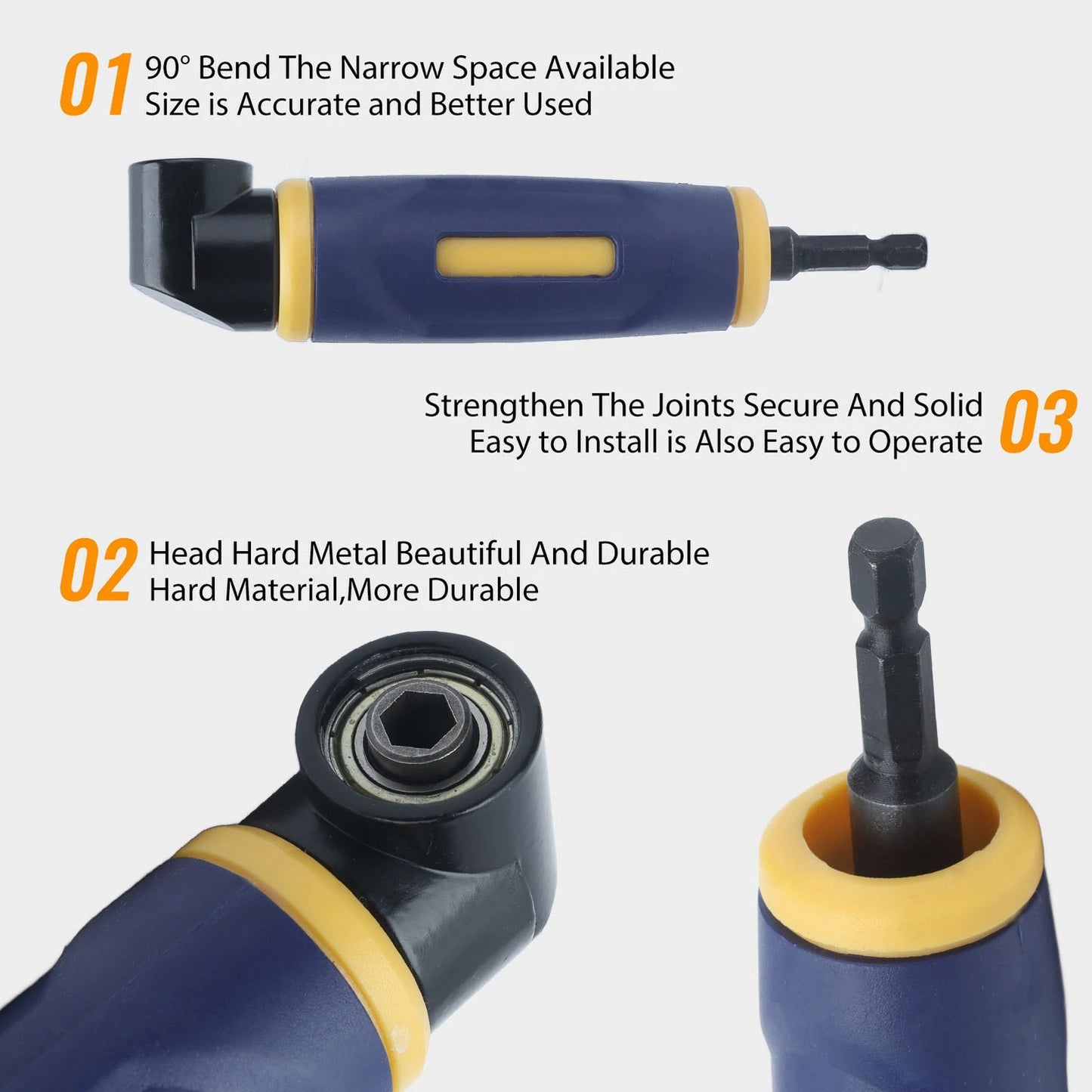 01 90° Bend The Narrow Space Available
Size is Accurate and Better Used

Strengthen The Joints Secure And Solid
Easy to Install is Also Easy to Operate 03

02 Head Hard Metal Beautiful And Durable
Hard Material,More Durable